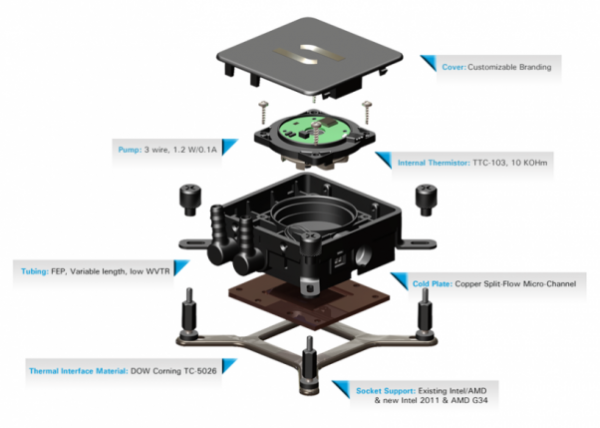 Cover: Customizable Branding

Pump: 3 wire, 1.2 W/0.1A

Internal Thermistor: TTC-103, 10 KOHm

Tubing: FEP, Variable length, low WVTR

Cold Plate: Copper Split-Flow Micro-Channel

Thermal Interface Material: DOW Corning TC-5026

Socket Support: Existing Intel/AMD & new Intel 2011 & AMD G34