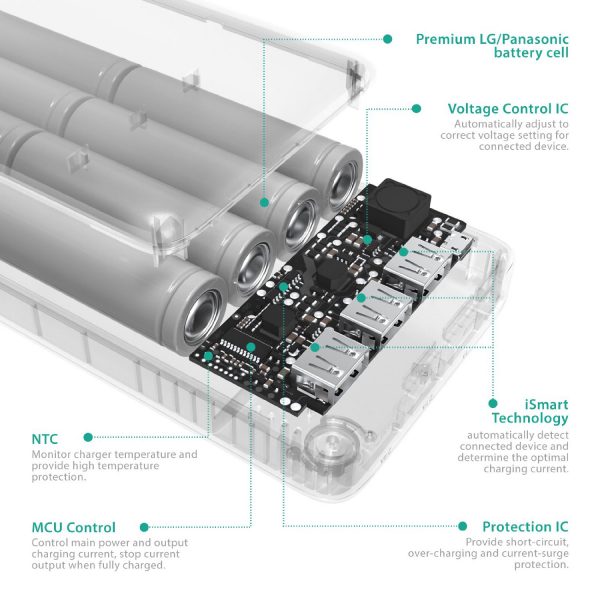 Premium LG/Panasonic battery cell

Voltage Control IC
Automatically adjust to correct voltage setting for connected device.

iSmart Technology
automatically detect connected device and determine the optimal charging current.

NTC
Monitor charger temperature and provide high temperature protection.

MCU Control
Control main power and output charging current, stop current output when fully charged.

Protection IC
Provide short-circuit, over-charging and current-surge protection.