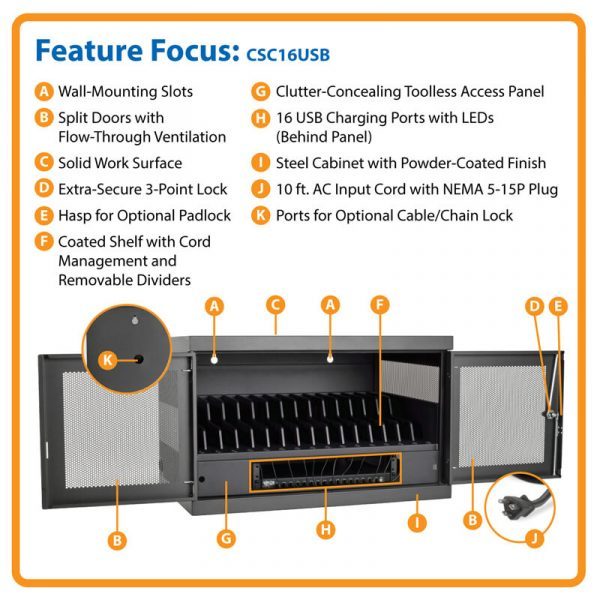 Feature Focus: CSC16USB

A Wall-Mounting Slots

B Split Doors with Flow-Through Ventilation

C Solid Work Surface

D Extra-Secure 3-Point Lock

E Hasp for Optional Padlock

F Coated Shelf with Cord Management and Removable Dividers

G Clutter-Concealing Toolless Access Panel

H 16 USB Charging Ports with LEDs (Behind Panel)

I Steel Cabinet with Powder-Coated Finish

J 10 ft. AC Input Cord with NEMA 5-15P Plug

K Ports for Optional Cable/Chain Lock

A C A F D E

K

B G H I B J