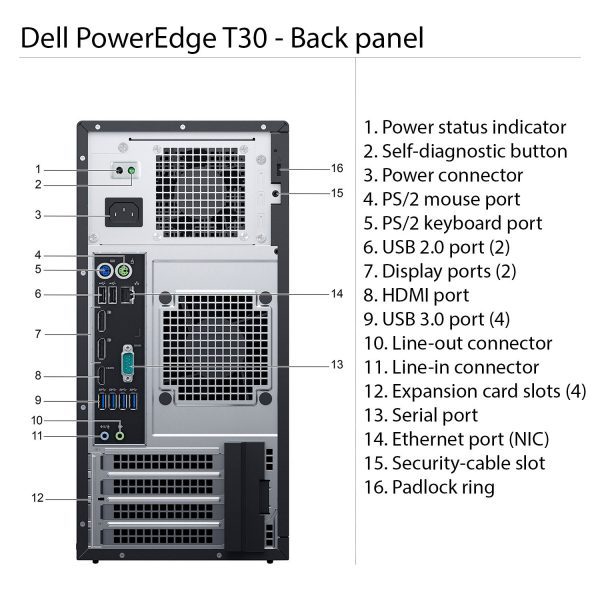 Dell PowerEdge T30 - Back panel

1
2
3
4
5
6
7
8
9
10
11
12
16
15
14
13

1. Power status indicator
2. Self-diagnostic button
3. Power connector
4. PS/2 mouse port
5. PS/2 keyboard port
6. USB 2.0 port (2)
7. Display ports (2)
8. HDMI port
9. USB 3.0 port (4)
10. Line-out connector
11. Line-in connector
12. Expansion card slots (4)
13. Serial port
14. Ethernet port (NIC)
15. Security-cable slot
16. Padlock ring